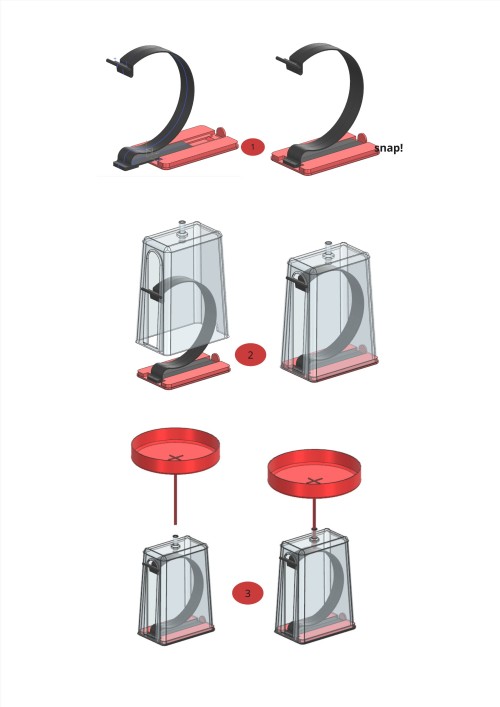 1

snap!

2

3